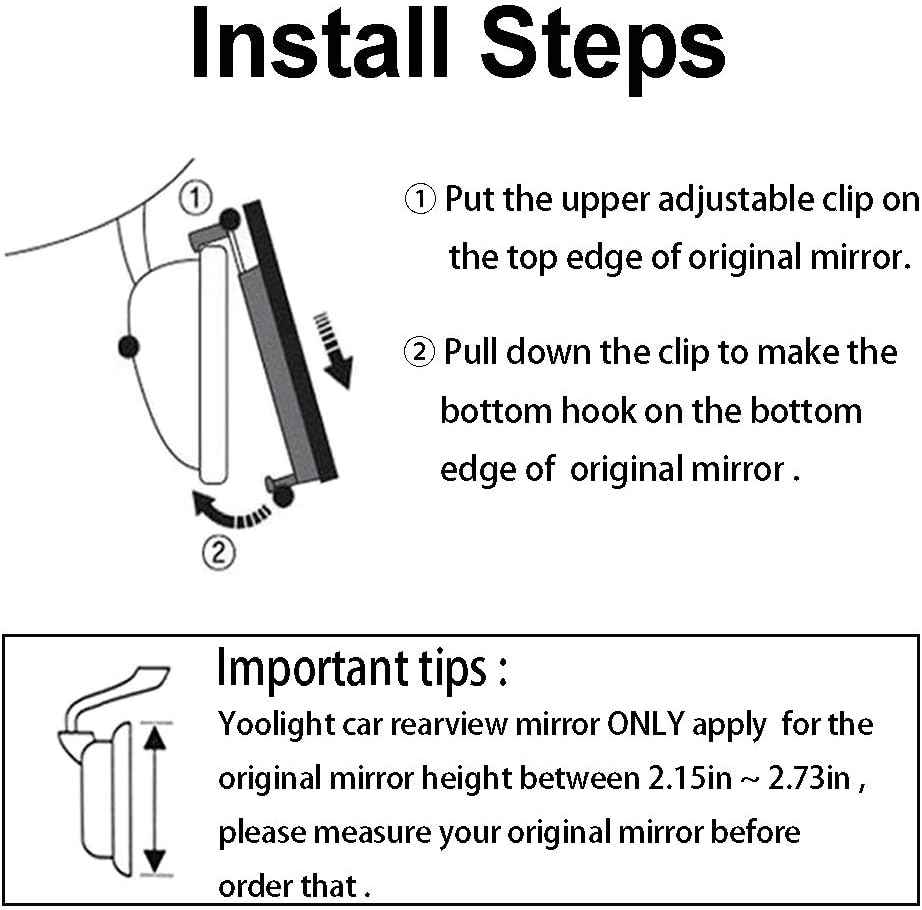 Install Steps

①

②

① Put the upper adjustable clip on the top edge of original mirror.

② Pull down the clip to make the bottom hook on the bottom edge of original mirror .

Important tips :

Yoolight car rearview mirror ONLY apply for the original mirror height between 2.15in ~ 2.73in , please measure your original mirror before order that .